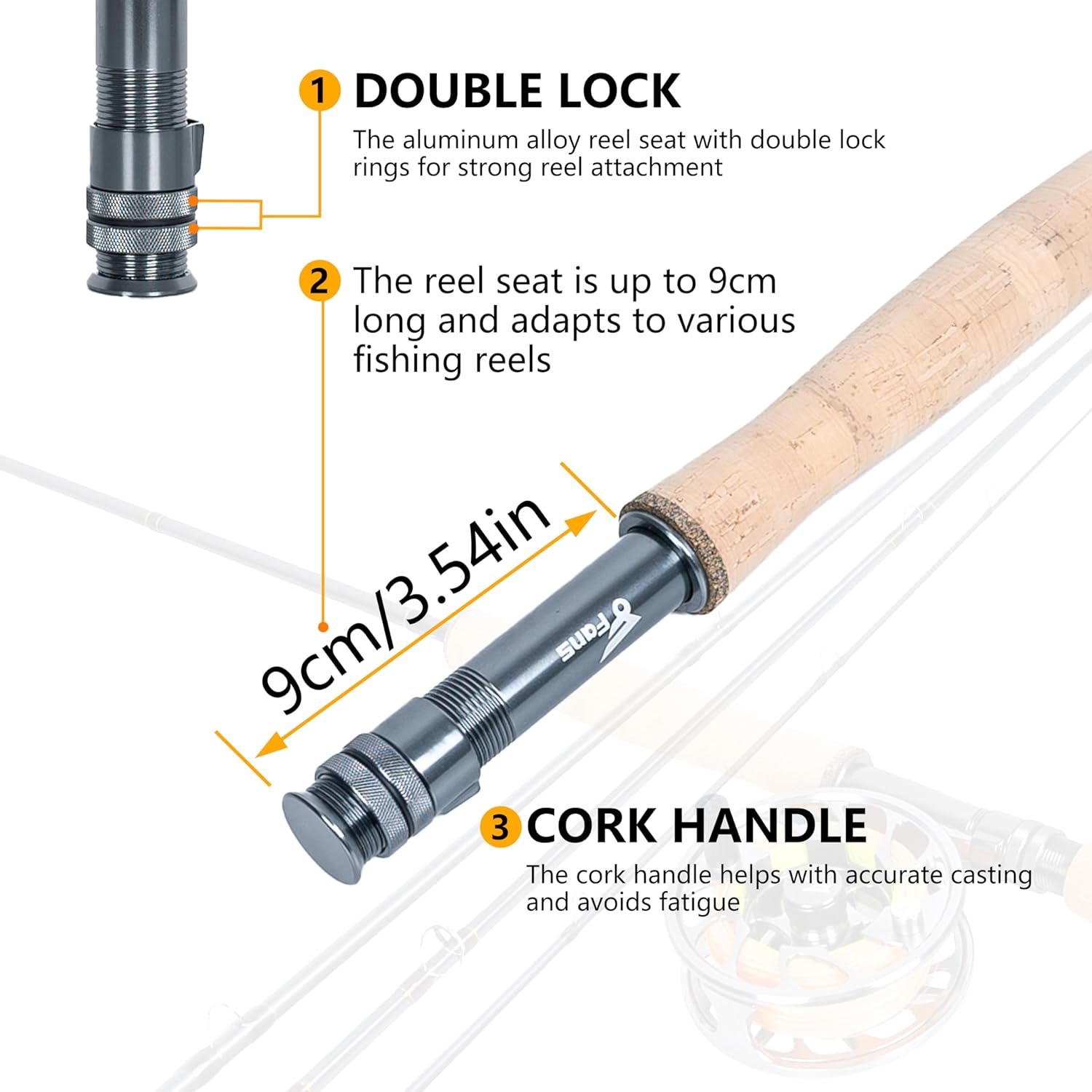 1 DOUBLE LOCK

The aluminum alloy reel seat with double lock rings for strong reel attachment

2 The reel seat is up to 9cm long and adapts to various fishing reels

9cm/3.54in

Fans

3 CORK HANDLE

The cork handle helps with accurate casting and avoids fatigue