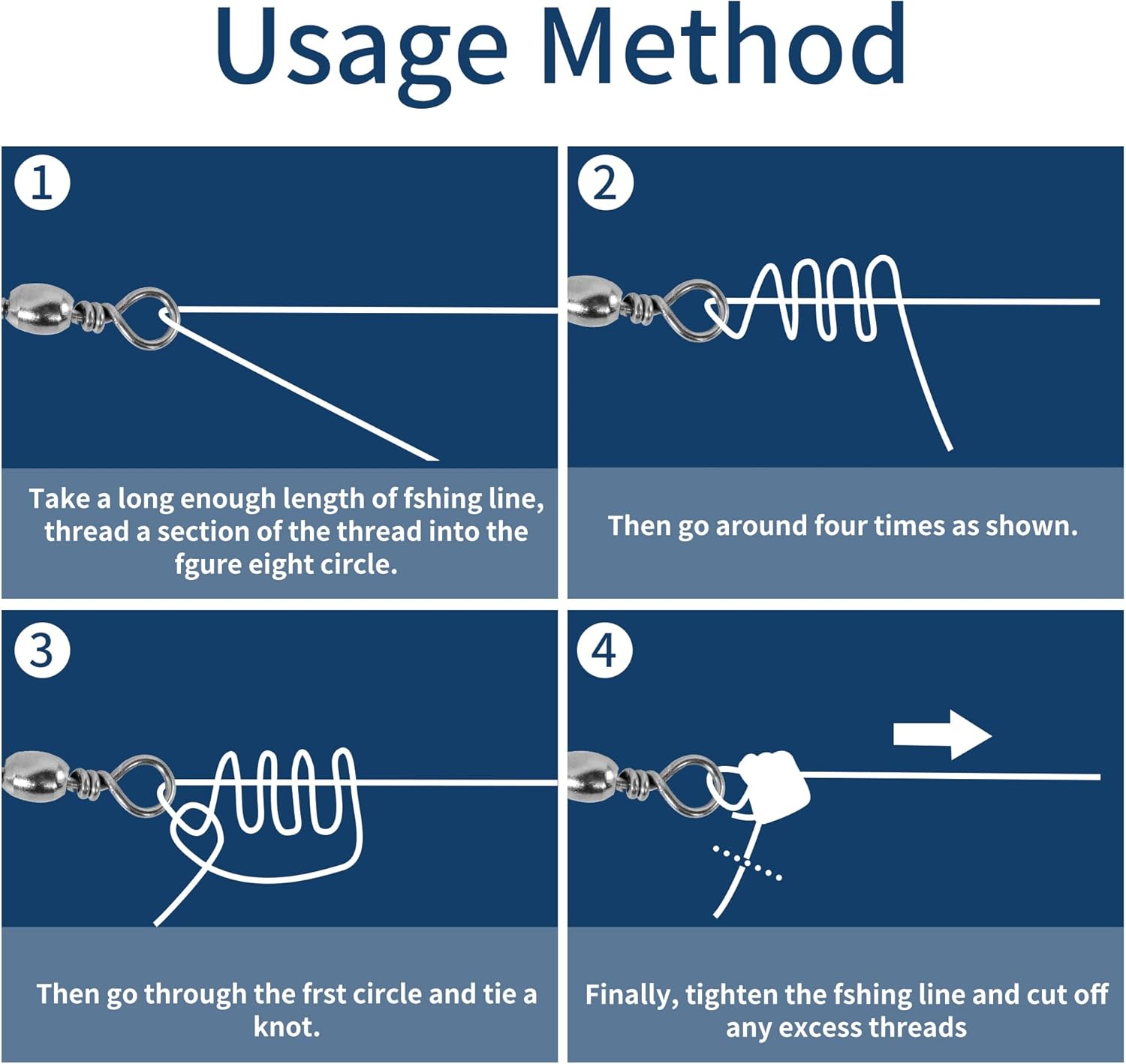 Usage Method

1

Take a long enough length of fshing line, thread a section of the thread into the fgure eight circle.

2

Then go around four times as shown.

3

Then go through the frst circle and tie a knot.

4

Finally, tighten the fshing line and cut off any excess threads